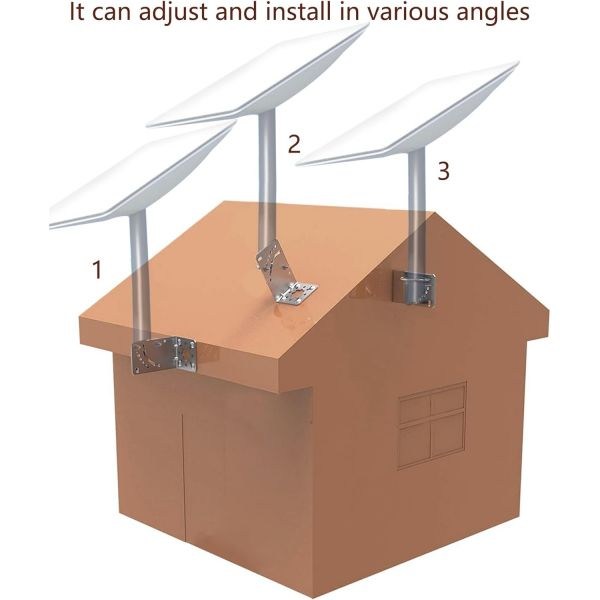 It can adjust and install in various angles

2

3

1