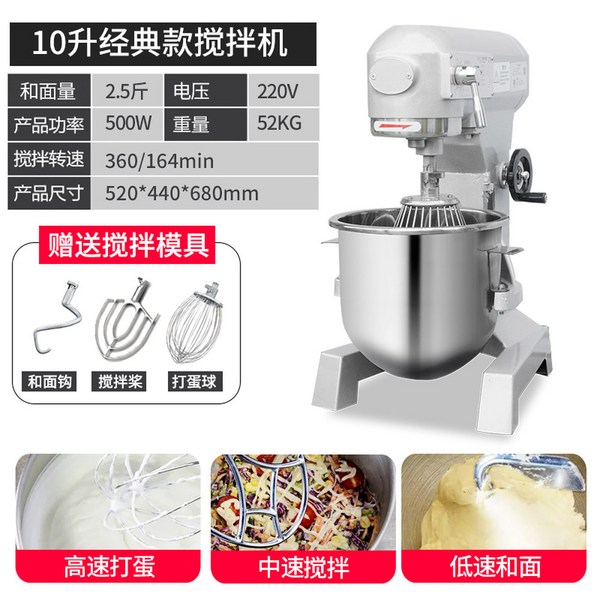 10升经典款搅拌机

| 和面量 | 2.5斤 | 电压 | 220V |
|---|---|---|---|
| 产品功率 | 500W | 重量 | 52KG |
| 搅拌转速 | 360/164min | | |
| 产品尺寸 | 520*440*680mm | | |

赠送搅拌模具

和面钩
搅拌桨
打蛋球

高速打蛋
中速搅拌
低速和面